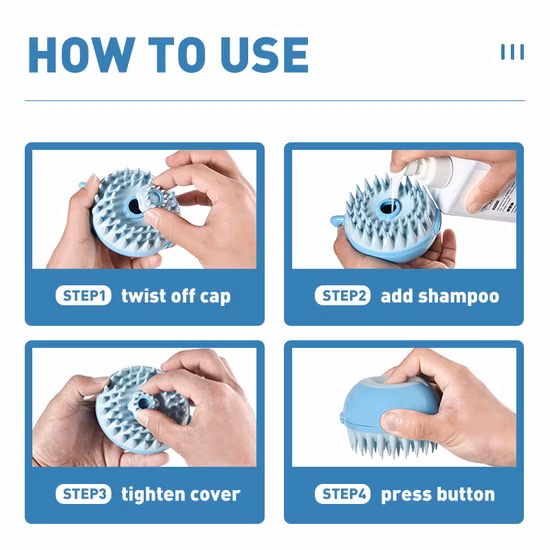 HOW TO USE

STEP1 twist off cap

STEP2 add shampoo

STEP3 tighten cover

STEP4 press button